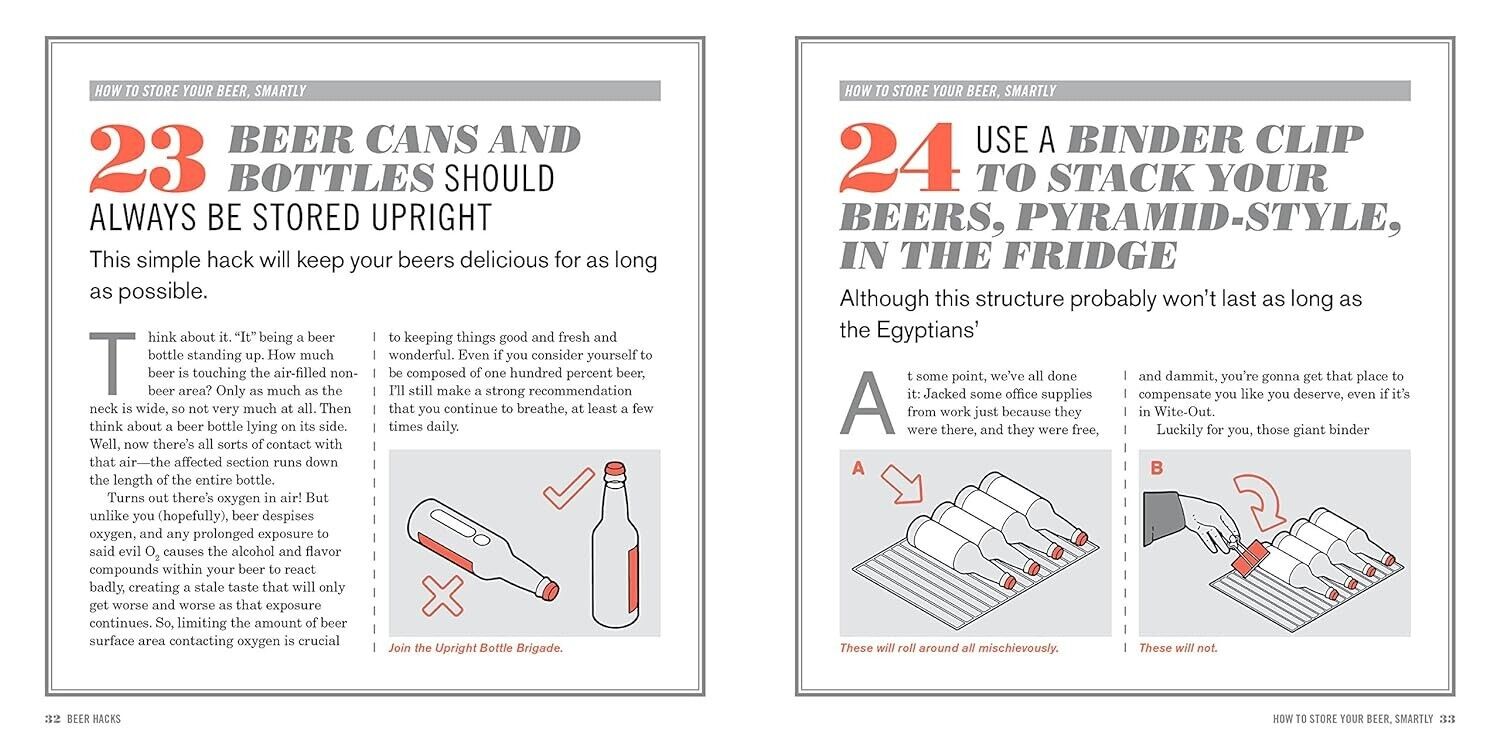 HOW TO STORE YOUR BEER, SMARTLY

23 BEER CANS AND BOTTLES SHOULD ALWAYS BE STORED UPRIGHT

This simple hack will keep your beers delicious for as long as possible.

Think about it. "It" being a beer bottle standing up. How much beer is touching the air-filled non-beer area? Only as much as the neck is wide, so not very much at all. Then think about a beer bottle lying on its side. Well, now there's all sorts of contact with that air—the affected section runs down the length of the entire bottle.

Turns out there's oxygen in air! But unlike you (hopefully), beer despises oxygen, and any prolonged exposure to said evil $O_2$ causes the alcohol and flavor compounds within your beer to react badly, creating a stale taste that will only get worse and worse as that exposure continues. So, limiting the amount of beer surface area contacting oxygen is crucial to keeping things good and fresh and wonderful. Even if you consider yourself to be composed of one hundred percent beer, I'll still make a strong recommendation that you continue to breathe, at least a few times daily.

Join the Upright Bottle Brigade.

32 BEER HACKS

HOW TO STORE YOUR BEER, SMARTLY

24 USE A BINDER CLIP TO STACK YOUR BEERS, PYRAMID-STYLE, IN THE FRIDGE

Although this structure probably won't last as long as the Egyptians'

At some point, we've all done it: Jacked some office supplies from work just because they were there, and they were free, and dammit, you're gonna get that place to compensate you like you deserve, even if it's in Wite-Out.

Luckily for you, those giant binder

A

These will roll around all mischievously.

B

These will not.

HOW TO STORE YOUR BEER, SMARTLY 33